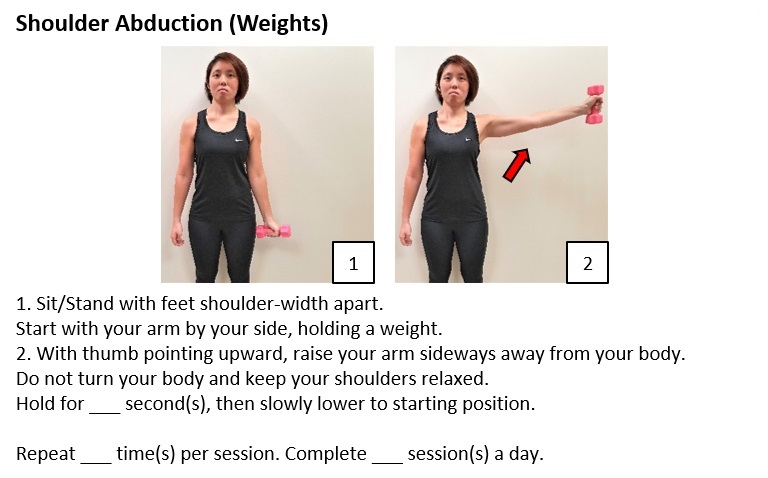 Shoulder Abduction (Weights)

1

2

1. Sit/Stand with feet shoulder-width apart.
Start with your arm by your side, holding a weight.
2. With thumb pointing upward, raise your arm sideways away from your body.
Do not turn your body and keep your shoulders relaxed.
Hold for ___ second(s), then slowly lower to starting position.

Repeat ___ time(s) per session. Complete ___ session(s) a day.